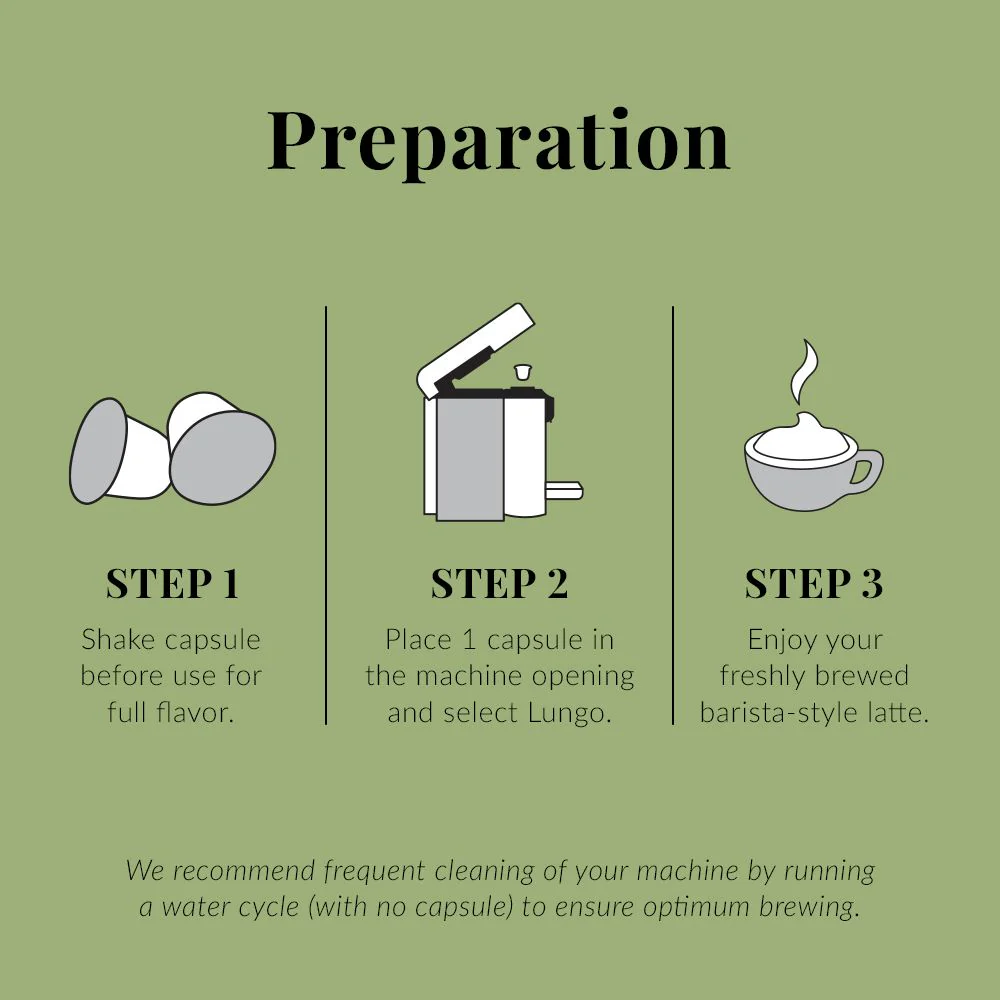 Preparation

STEP 1
Shake capsule before use for full flavor.

STEP 2
Place 1 capsule in the machine opening and select Lungo.

STEP 3
Enjoy your freshly brewed barista-style latte.

We recommend frequent cleaning of your machine by running a water cycle (with no capsule) to ensure optimum brewing.